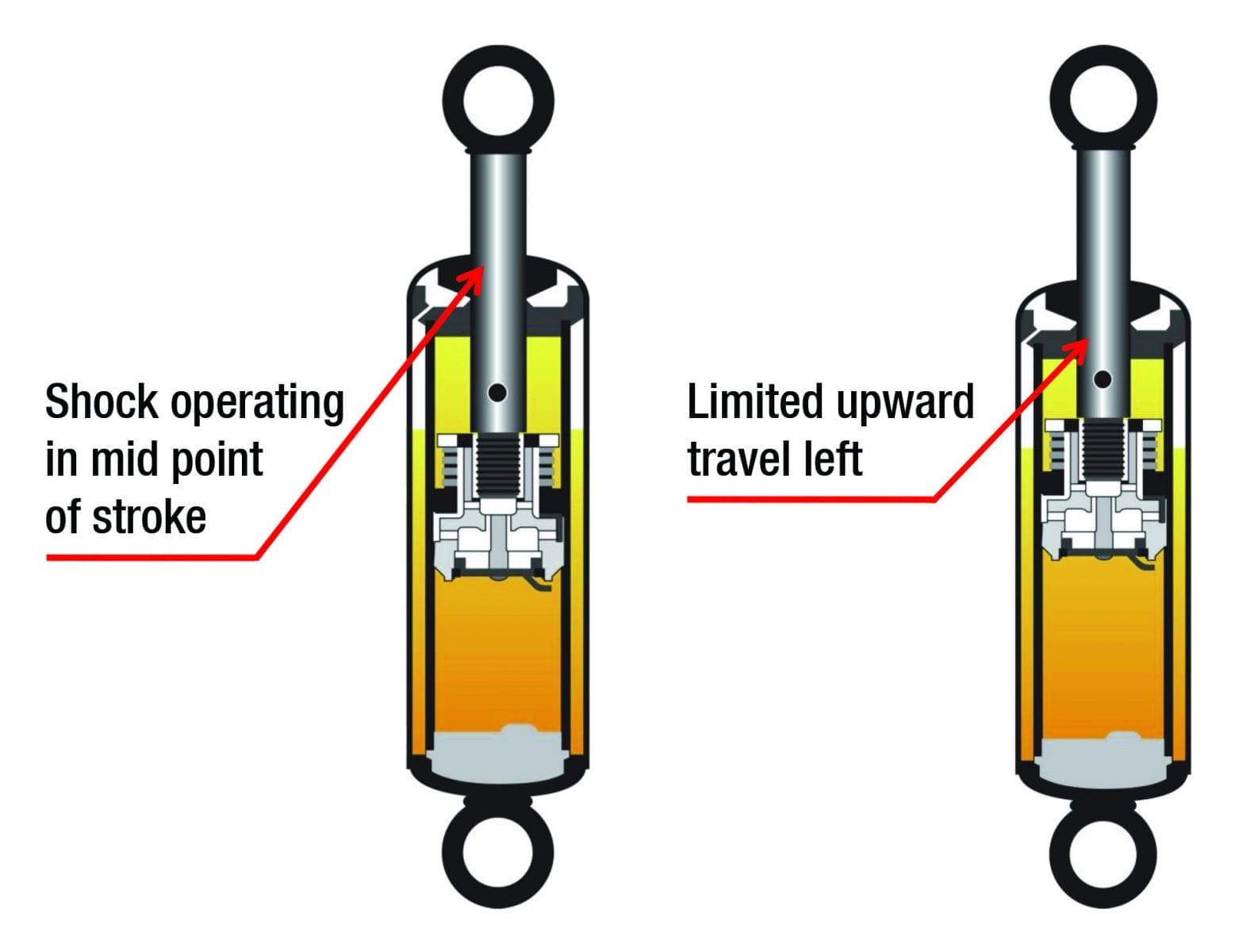 Shock operating in mid point of stroke

Limited upward travel left